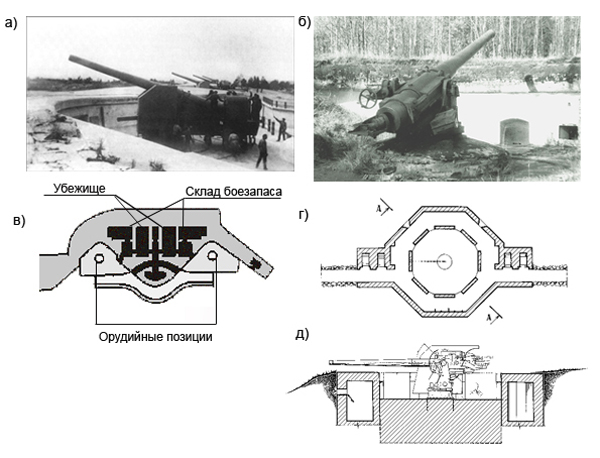 а)

б)

Убежище

Склад боезапаса

в)

Орудийные позиции

г)

А

А

д)