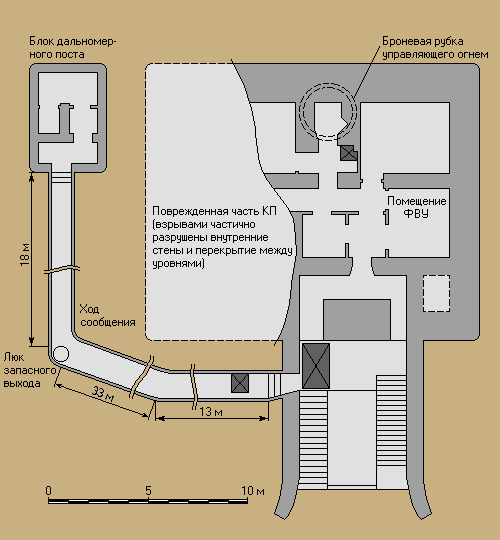 Блок дальномерного поста

Броневая рубка управляющего огнем

Поврежденная часть КП (взрывами частично разрушены внутренние стены и перекрытие между уровнями)

Помещение ФВУ

18 м

Ход сообщения

Люк запасного выхода

33 м

13 м

0

5

10 м